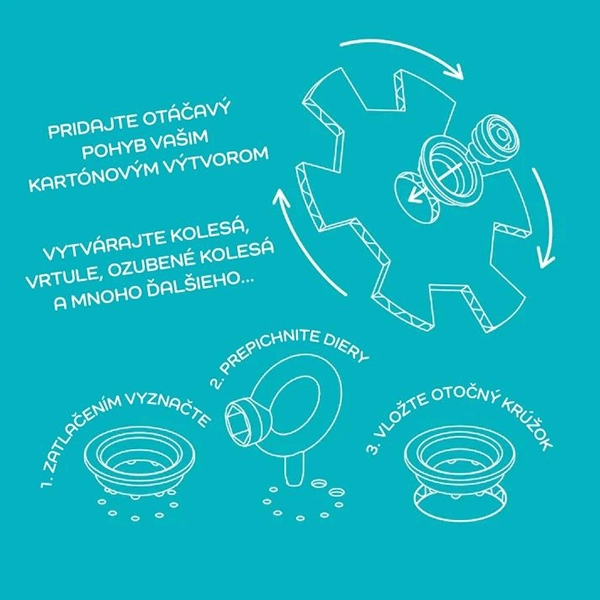 PRIDAJTE OTÁČAVÝ POHYB VAŠIM KARTÓNOVÝM VÝTVOROM

VYTVÁRAJTE KOLESÁ, VRTULE, OZUBENÉ KOLESÁ A MNOHO ĎALŠIEHO...

1. ZATLAČENÍM VYZNAČTE

2. PREPICHNITE DIERY

3. VLOŽTE OTOČNÝ KRÚŽOK